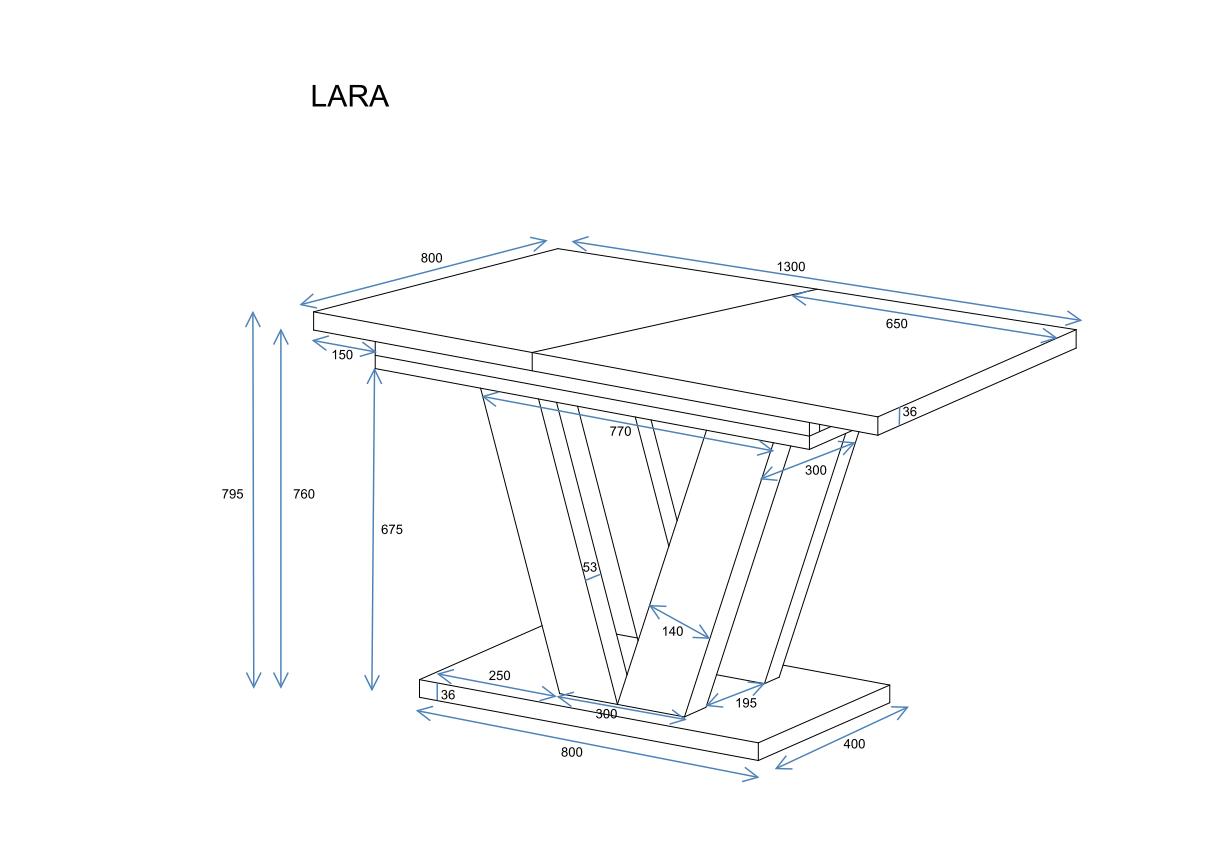 LARA

800
1300
650
150
36
770
300
795
760
675
53
140
250
36
300
195
800
400